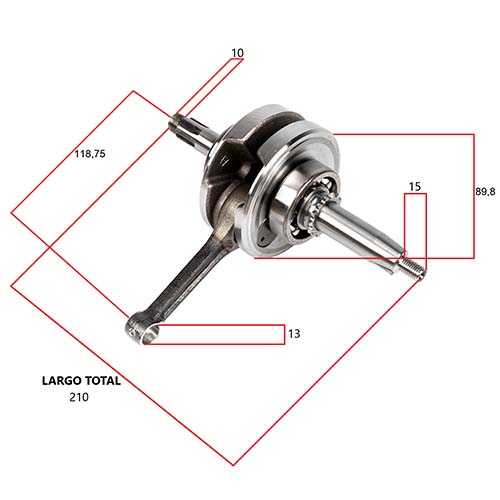 10

118,75

15

89,8

13

LARGO TOTAL
210