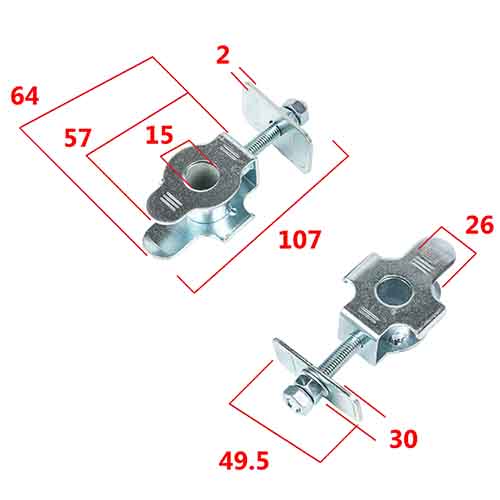 2
64
57
15
107
26
30
49.5